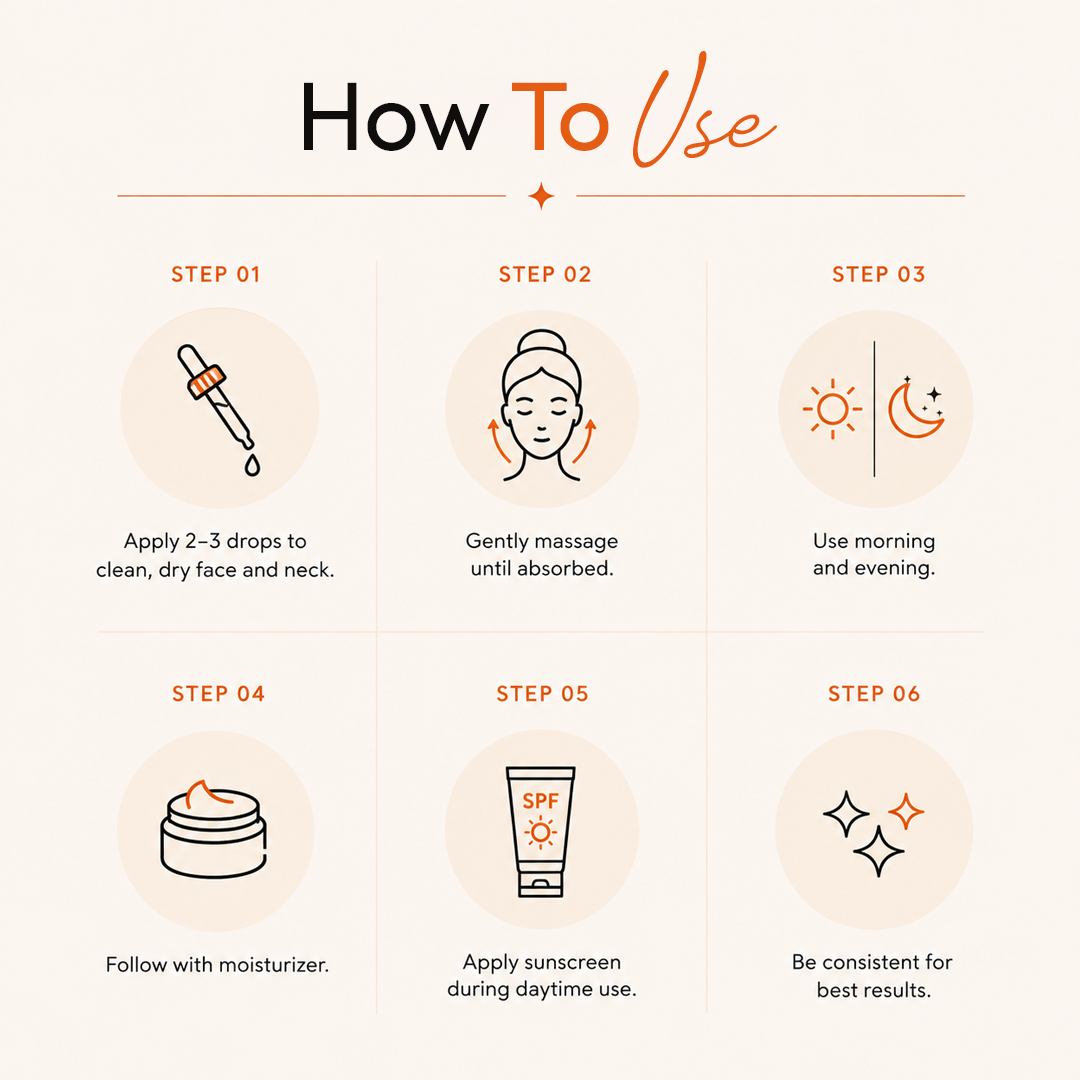 How To Use

STEP 01

Apply 2–3 drops to clean, dry face and neck.

STEP 02

Gently massage until absorbed.

STEP 03

Use morning and evening.

STEP 04

Follow with moisturizer.

STEP 05

SPF

Apply sunscreen during daytime use.

STEP 06

Be consistent for best results.