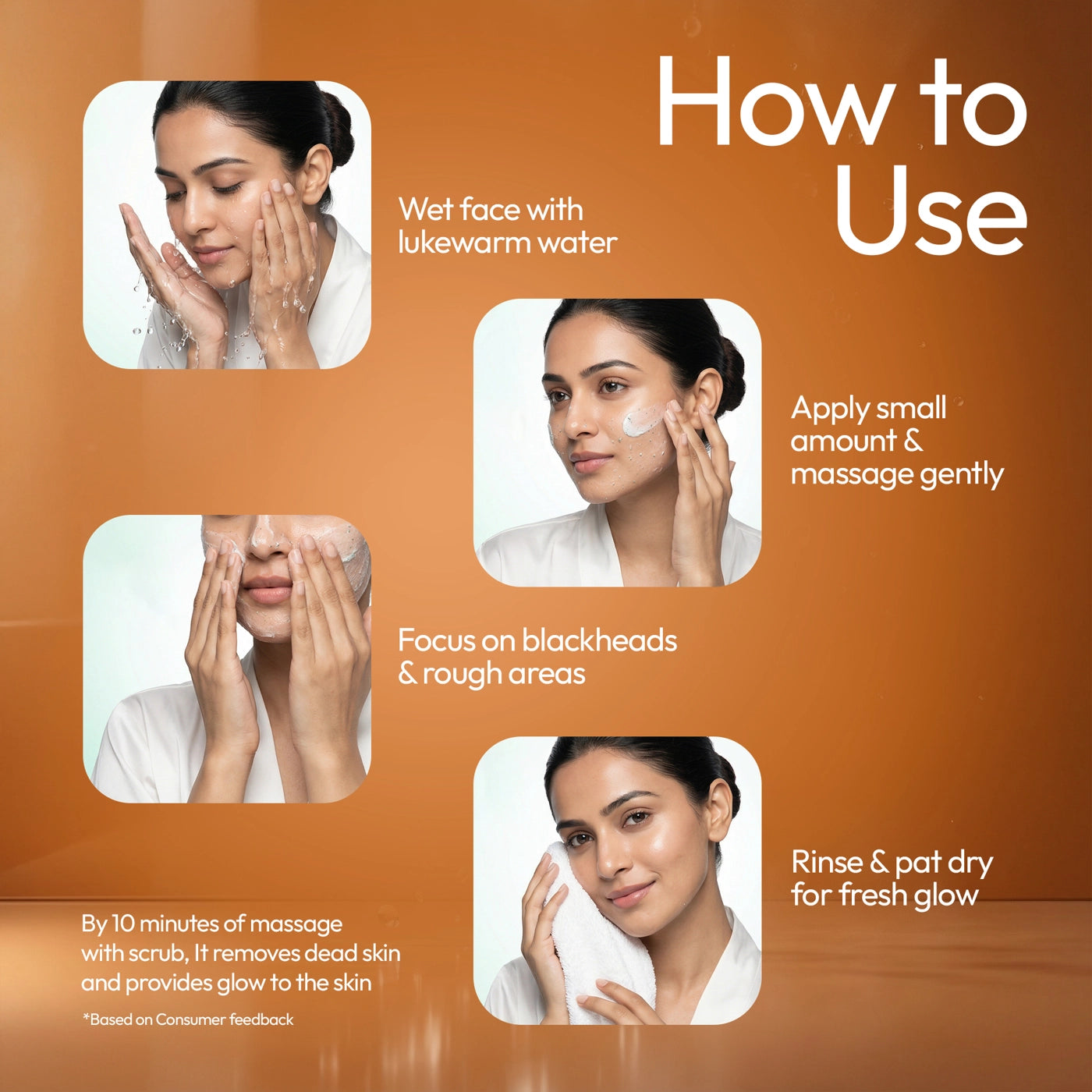 How to Use

Wet face with lukewarm water

Apply small amount & massage gently

Focus on blackheads & rough areas

Rinse & pat dry for fresh glow

By 10 minutes of massage with scrub, It removes dead skin and provides glow to the skin

*Based on Consumer feedback